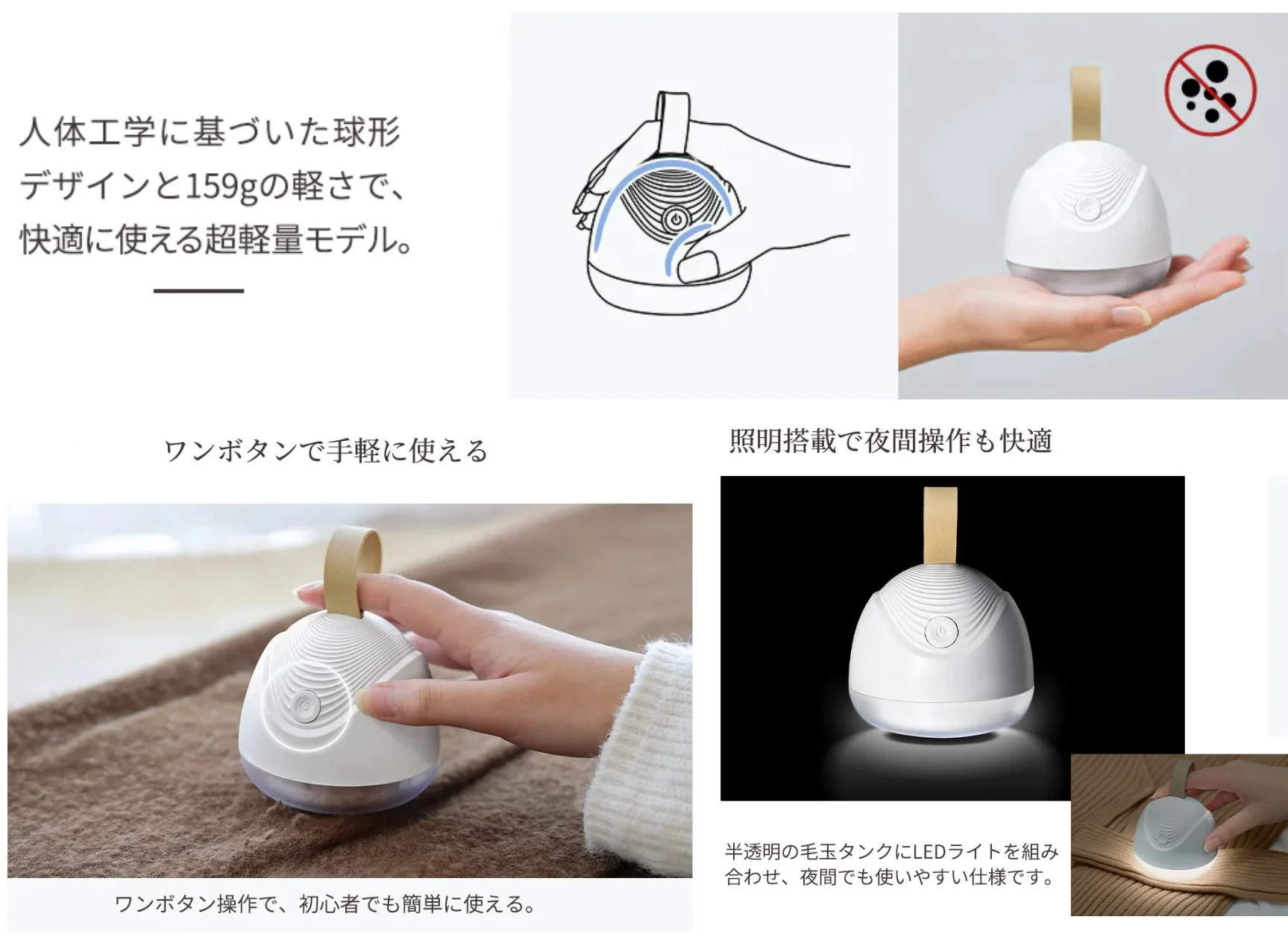 人体工学に基づいた球形デザインと159gの軽さで、快適に使える超軽量モデル。

ワンボタンで手軽に使える

ワンボタン操作で、初心者でも簡単に使える。

照明搭載で夜間操作も快適

半透明の毛玉タンクにLEDライトを組み合わせ、夜間でも使いやすい仕様です。