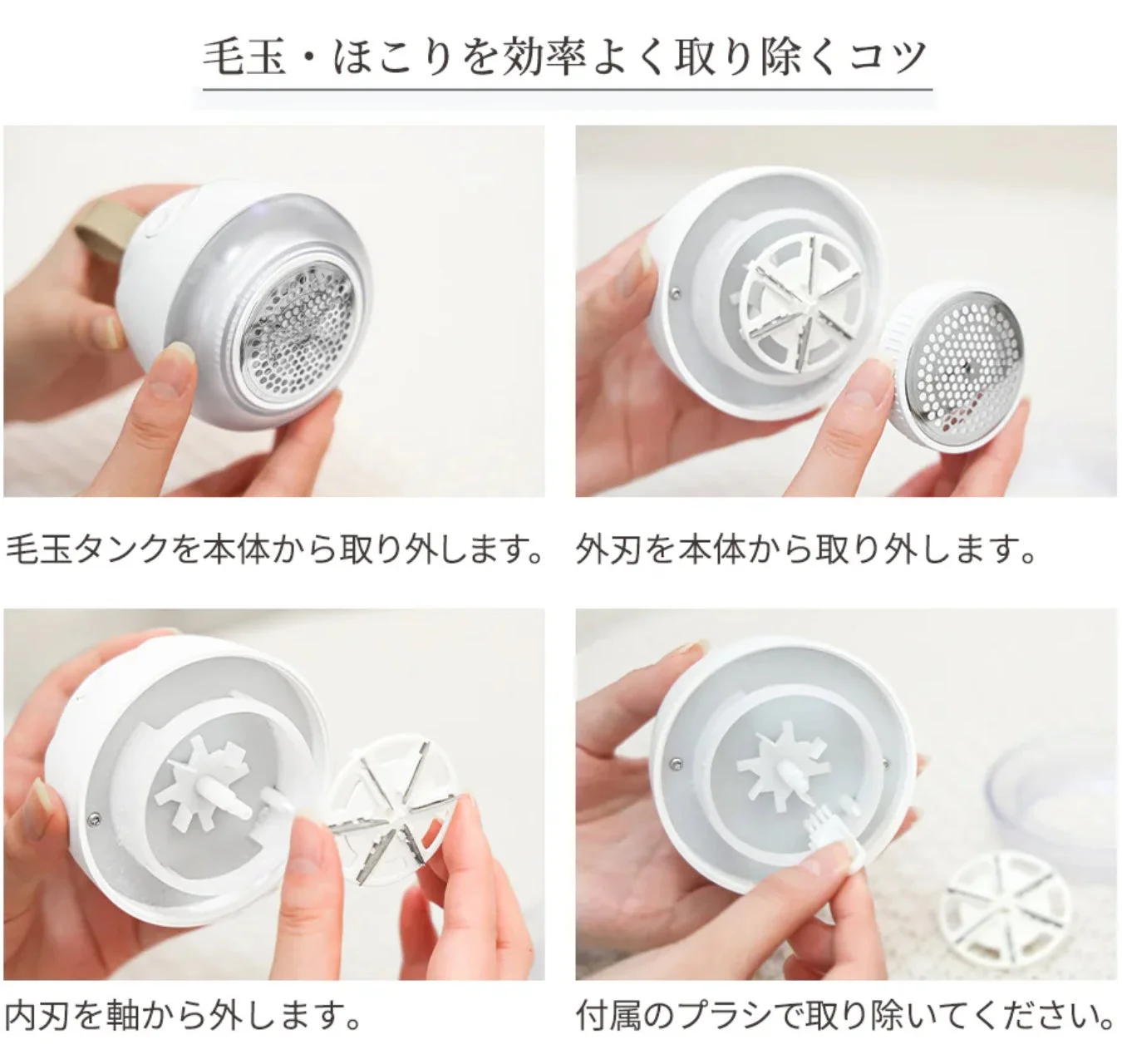 毛玉・ほこりを効率よく取り除くコツ

毛玉タンクを本体から取り外します。

外刃を本体から取り外します。

内刃を軸から外します。

付属のブラシで取り除いてください。